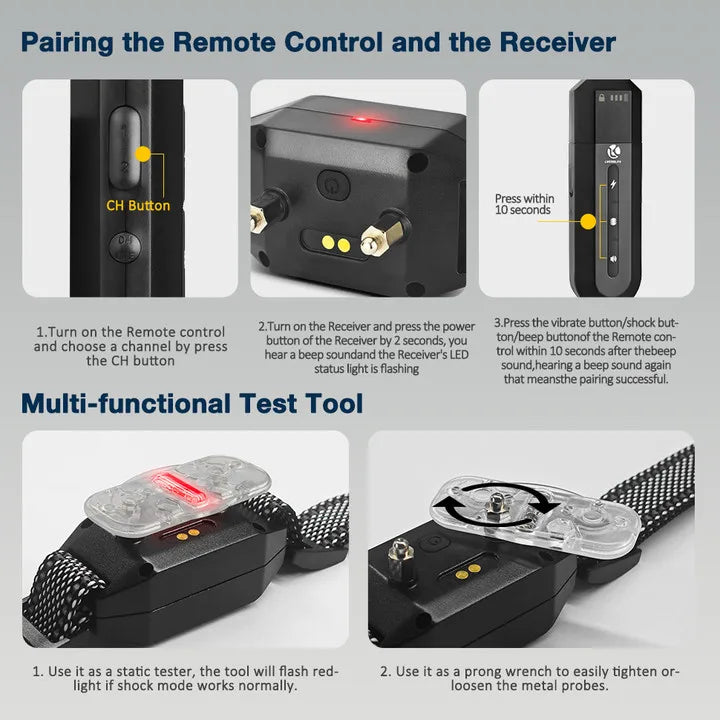 Pairing the Remote Control and the Receiver

CH Button

Press within 10 seconds

1.Turn on the Remote control and choose a channel by press the CH button

2.Turn on the Receiver and press the power button of the Receiver by 2 seconds, you hear a beep soundand the Receiver's LED status light is flashing

3.Press the vibrate button/shock button/beep buttonof the Remote control within 10 seconds after thebeep sound,hearing a beep sound again that meansthe pairing successful.

Multi-functional Test Tool

1. Use it as a static tester, the tool will flash red-light if shock mode works normally.

2. Use it as a prong wrench to easily tighten or-loosen the metal probes.